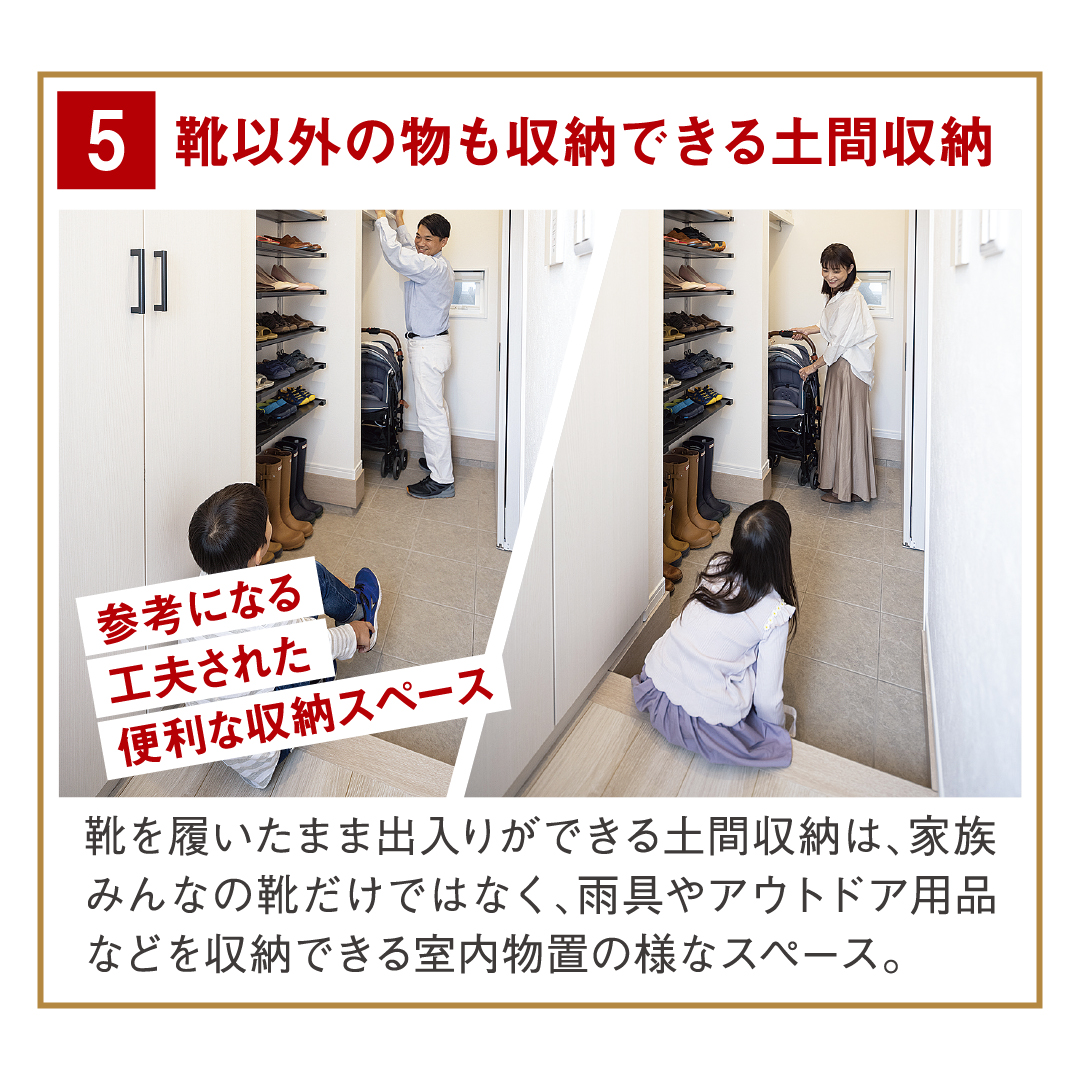 5 靴以外の物も収納できる土間収納

参考になる
工夫された
便利な収納スペース

靴を履いたまま出入りができる土間収納は、家族みんなの靴だけではなく、雨具やアウトドア用品などを収納できる室内物置の様なスペース。