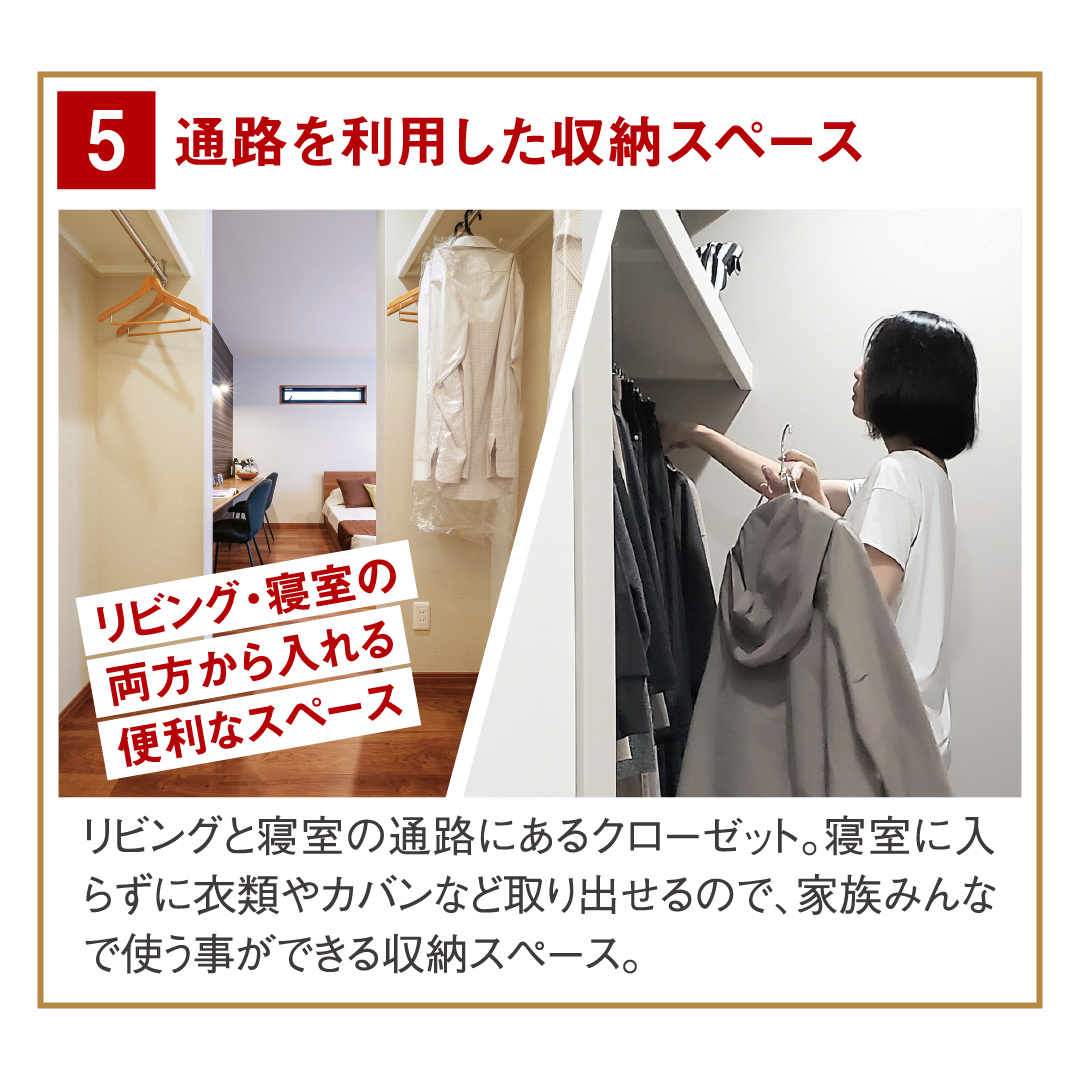 5 通路を利用した収納スペース

リビング・寝室の
両方から入れる
便利なスペース

リビングと寝室の通路にあるクローゼット。寝室に入らずに衣類やカバンなど取り出せるので、家族みんなで使う事ができる収納スペース。