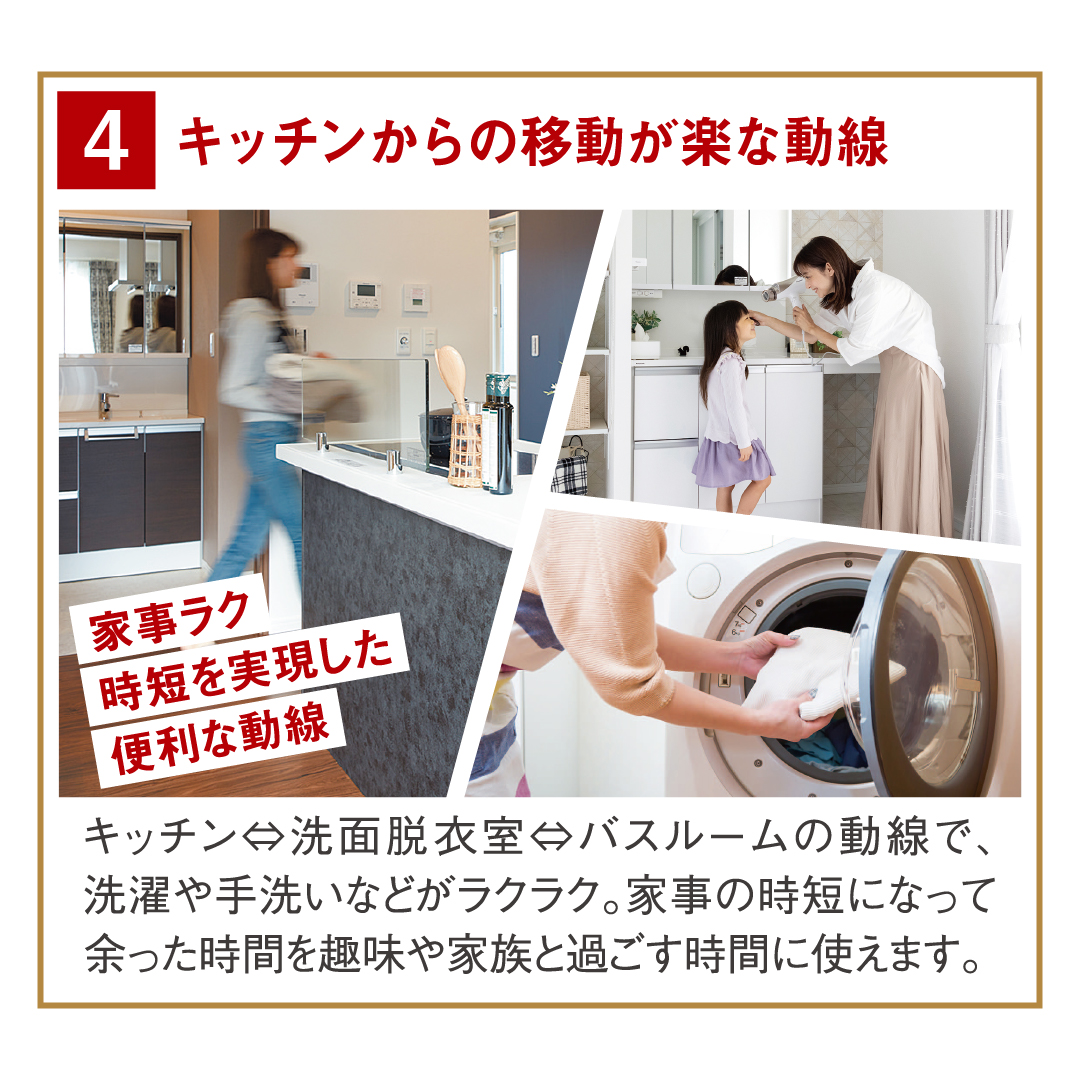 4 キッチンからの移動が楽な動線

家事ラク
時短を実現した
便利な動線

キッチン⇔洗面脱衣室⇔バスルームの動線で、洗濯や手洗いなどがラクラク。家事の時短になって余った時間を趣味や家族と過ごす時間に使えます。