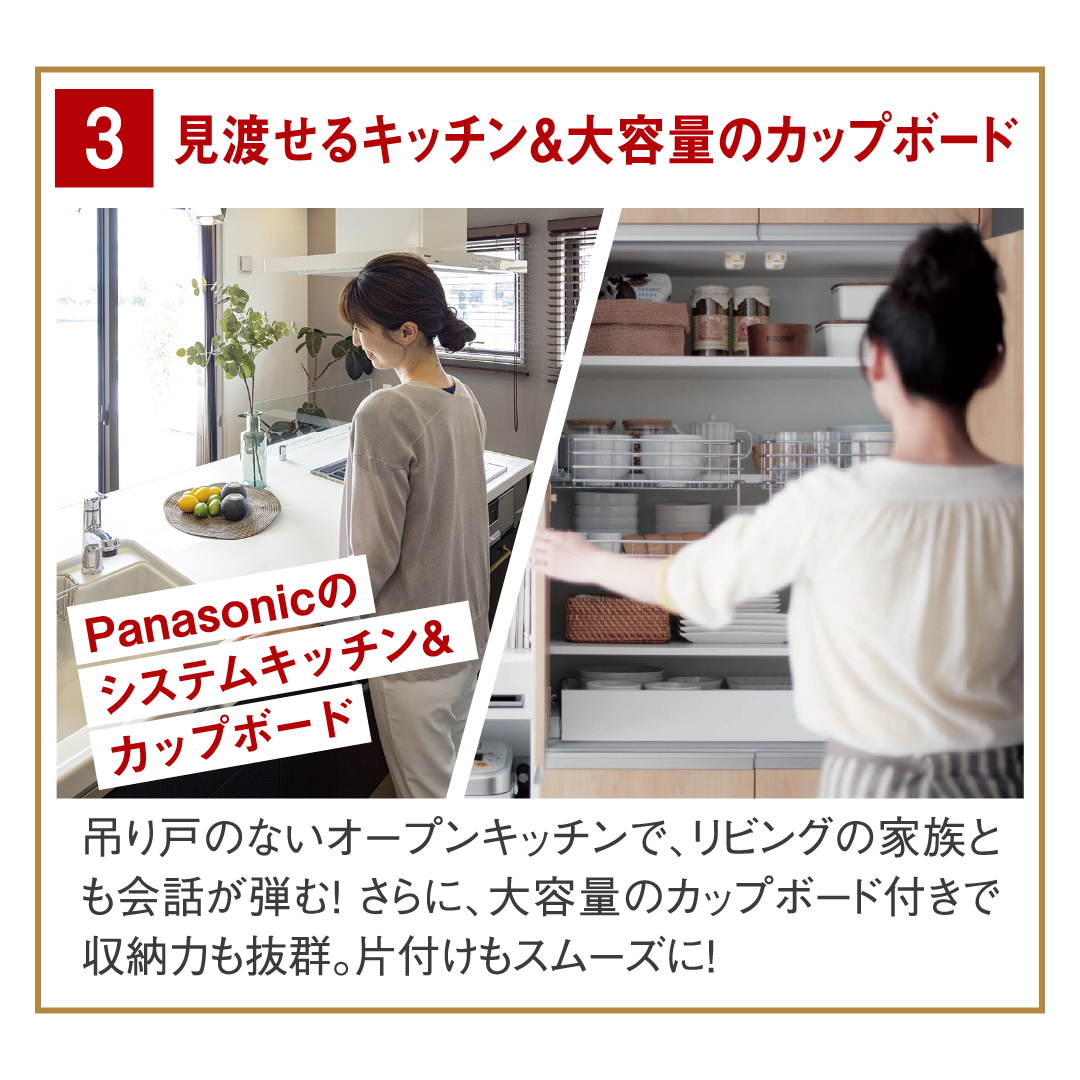 3 見渡せるキッチン&大容量のカップボード

Panasonicの
システムキッチン&
カップボード

吊り戸のないオープンキッチンで、リビングの家族とも会話が弾む! さらに、大容量のカップボード付きで収納力も抜群。片付けもスムーズに!