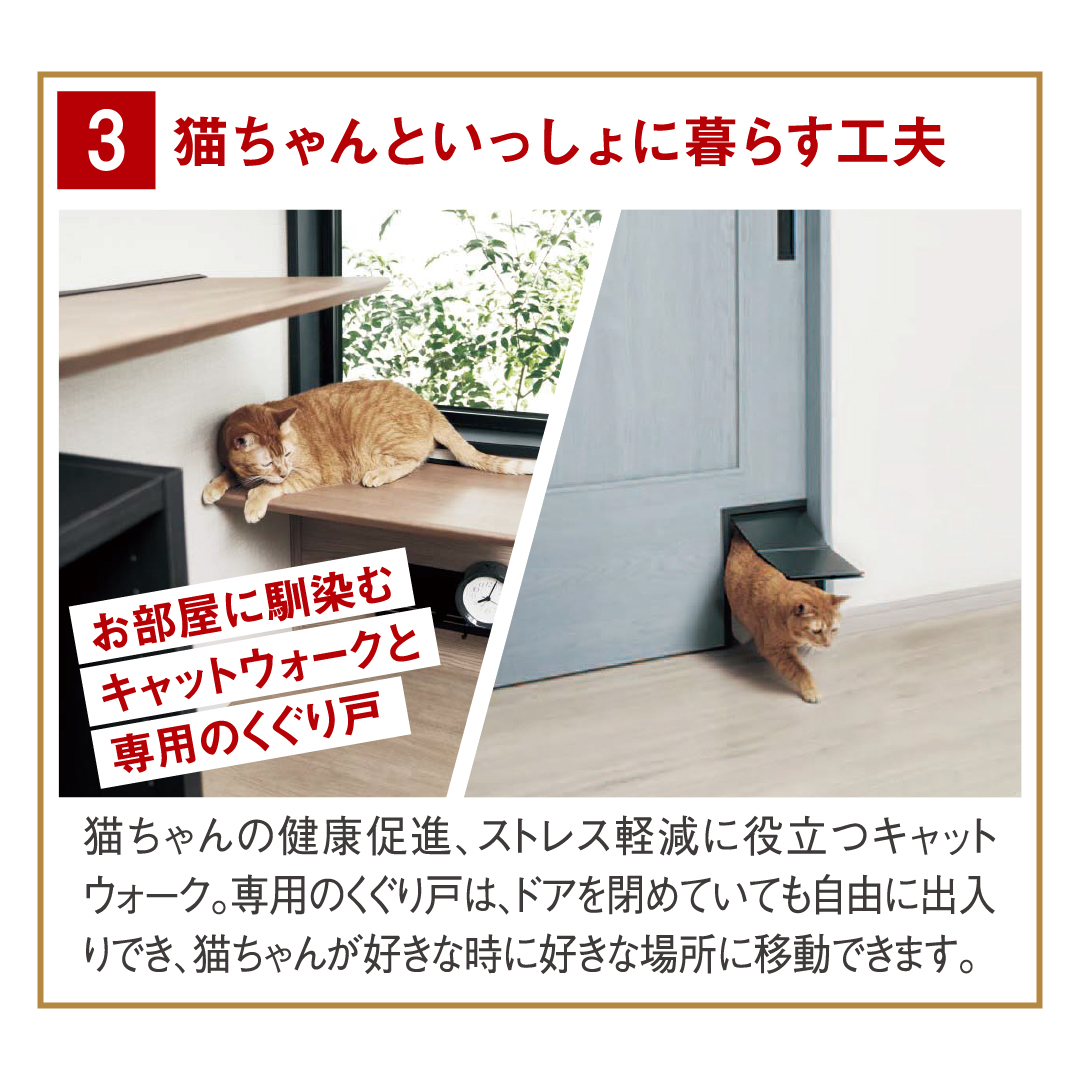 3 猫ちゃんといっしょに暮らす工夫

お部屋に馴染む
キャットウォークと
専用のくぐり戸

猫ちゃんの健康促進、ストレス軽減に役立つキャットウォーク。専用のくぐり戸は、ドアを閉めていても自由に出入りでき、猫ちゃんが好きな時に好きな場所に移動できます。