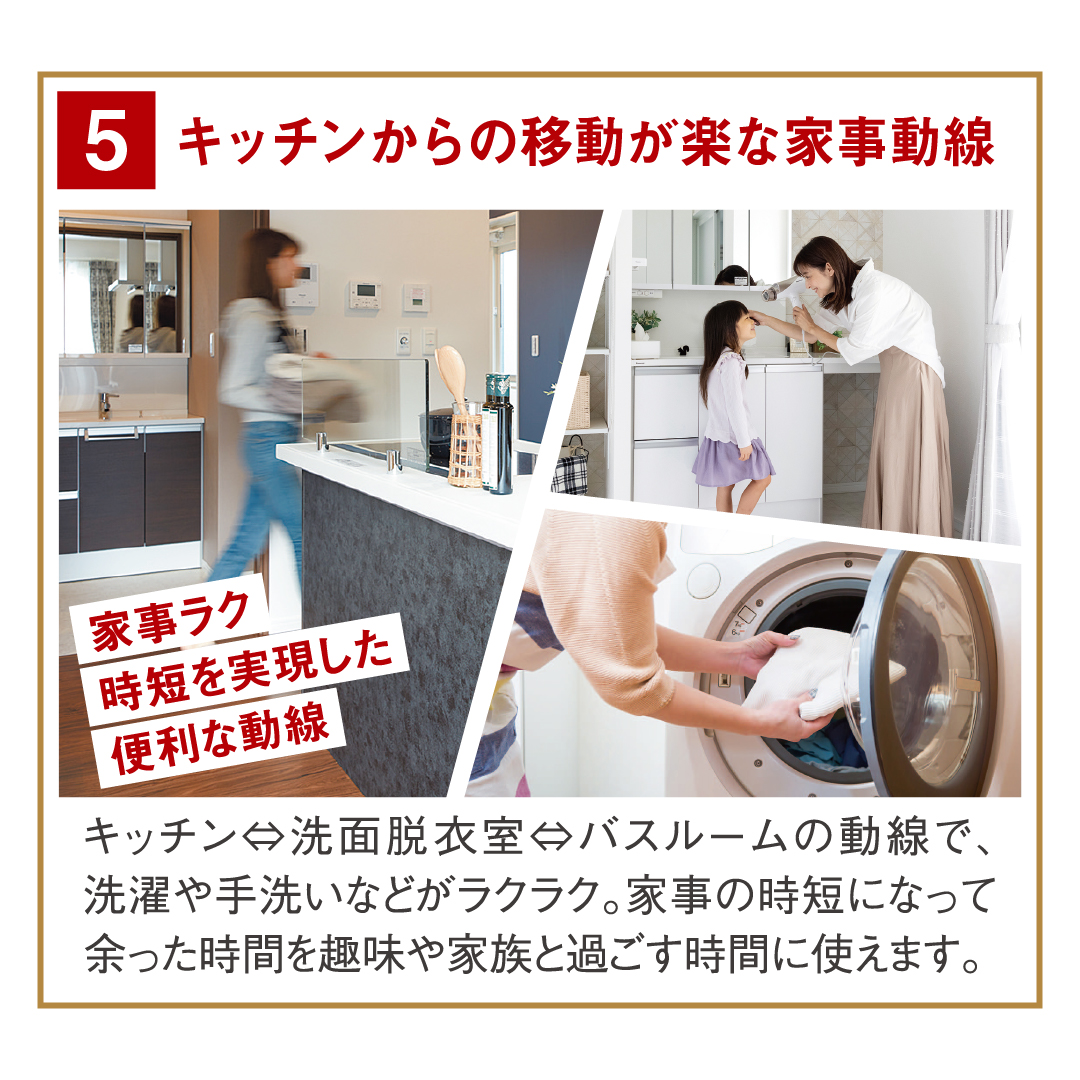 5 キッチンからの移動が楽な家事動線

家事ラク
時短を実現した
便利な動線

キッチン⇔洗面脱衣室⇔バスルームの動線で、洗濯や手洗いなどがラクラク。家事の時短になって余った時間を趣味や家族と過ごす時間に使えます。