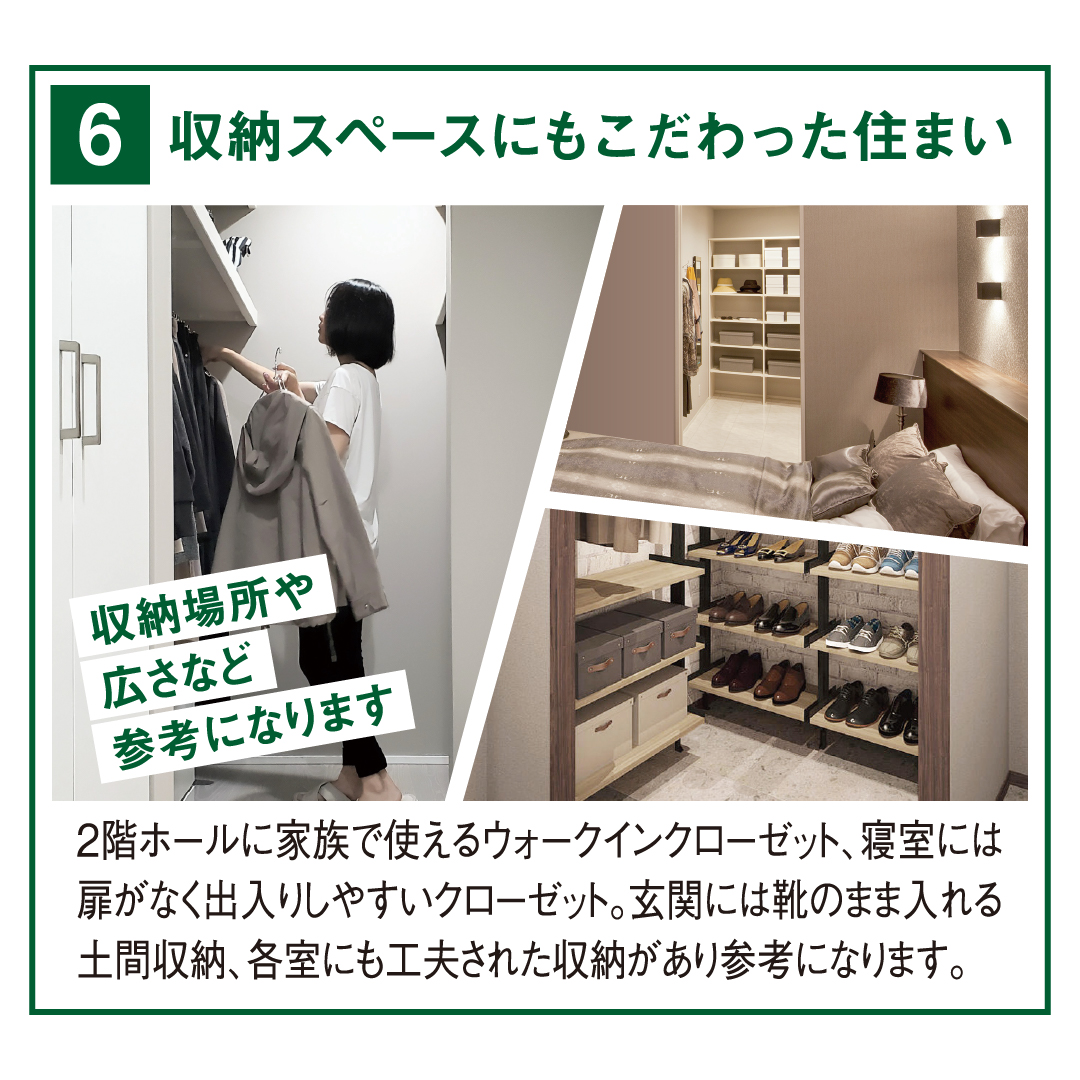 6 収納スペースにもこだわった住まい

収納場所や
広さなど
参考になります

2階ホールに家族で使えるウォークインクローゼット、寝室には扉がなく出入りしやすいクローゼット。玄関には靴のまま入れる土間収納、各室にも工夫された収納があり参考になります。